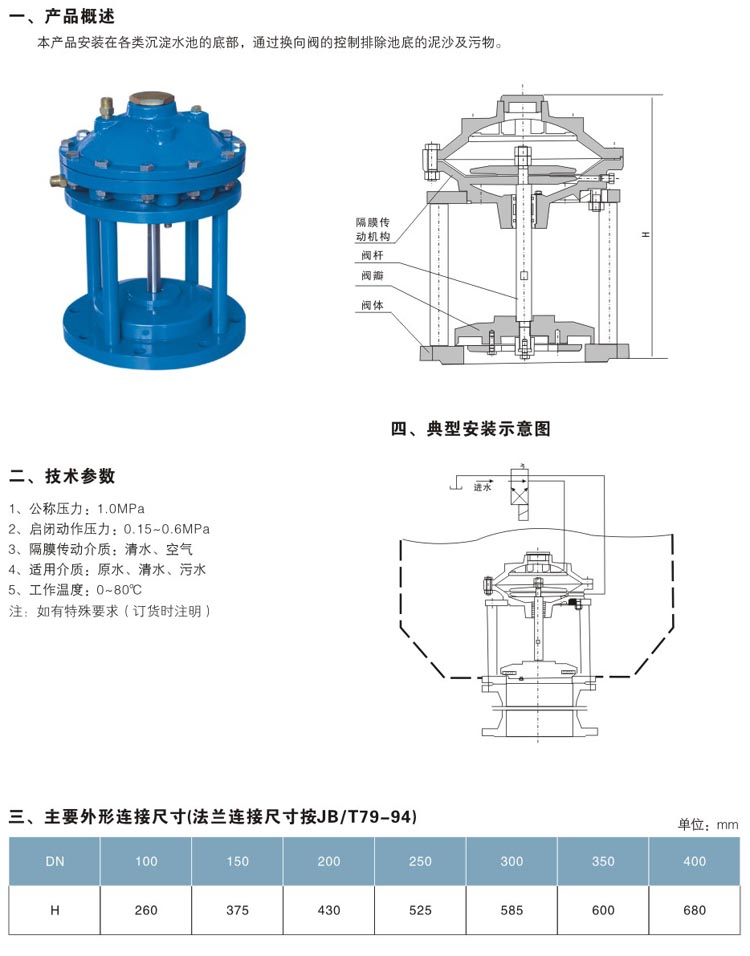 一、产品概述

本产品安装在各类沉淀水池的底部，通过换向阀的控制排除池底的泥沙及污物。

隔膜传动机构

阀杆

阀瓣

阀体

H

四、典型安装示意图

进水

二、技术参数

1、公称压力：1.0MPa
2、启闭动作压力：0.15~0.6MPa
3、隔膜传动介质：清水、空气
4、适用介质：原水、清水、污水
5、工作温度：0~80℃
注：如有特殊要求（订货时注明）

三、主要外形连接尺寸(法兰连接尺寸按JB/T79-94)

单位：mm

| DN | 100 | 150 | 200 | 250 | 300 | 350 | 400 |
|---|---|---|---|---|---|---|---|
| H | 260 | 375 | 430 | 525 | 585 | 600 | 680 |